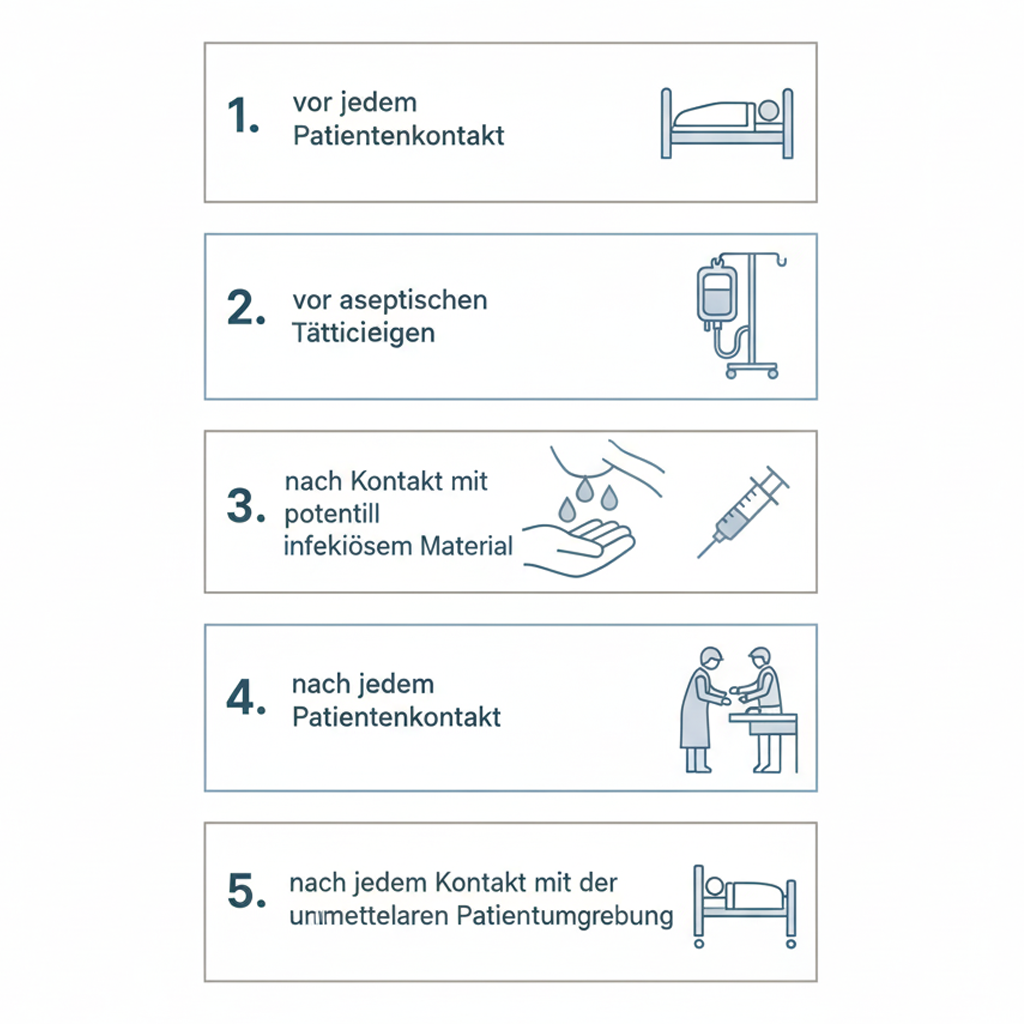 1. vor jedem Patientenkontakt

2. vor aseptischen Tätticieigen

3. nach Kontakt mit potentill infekiösem Material

4. nach jedem Patientenkontakt

5. nach jedem Kontakt mit der unmettelaren Patientumgrebung